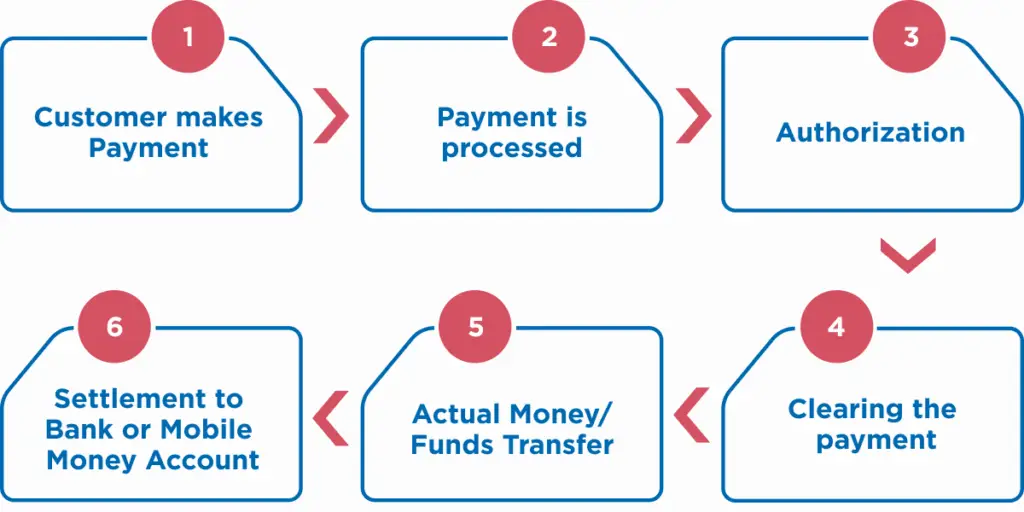 1
Customer makes Payment

2
Payment is processed

3
Authorization

4
Clearing the payment

5
Actual Money/ Funds Transfer

6
Settlement to Bank or Mobile Money Account